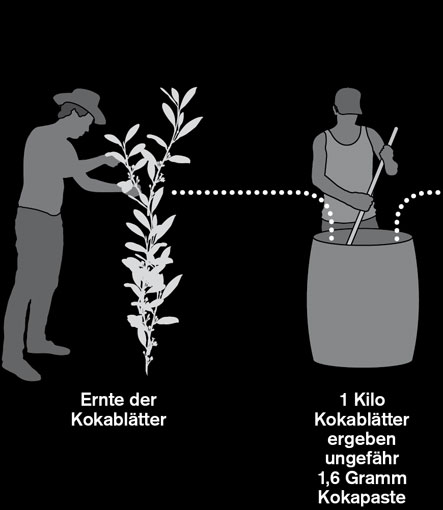 Ernte der Kokablätter

1 Kilo Kokablätter ergeben ungefähr 1,6 Gramm Kokapaste